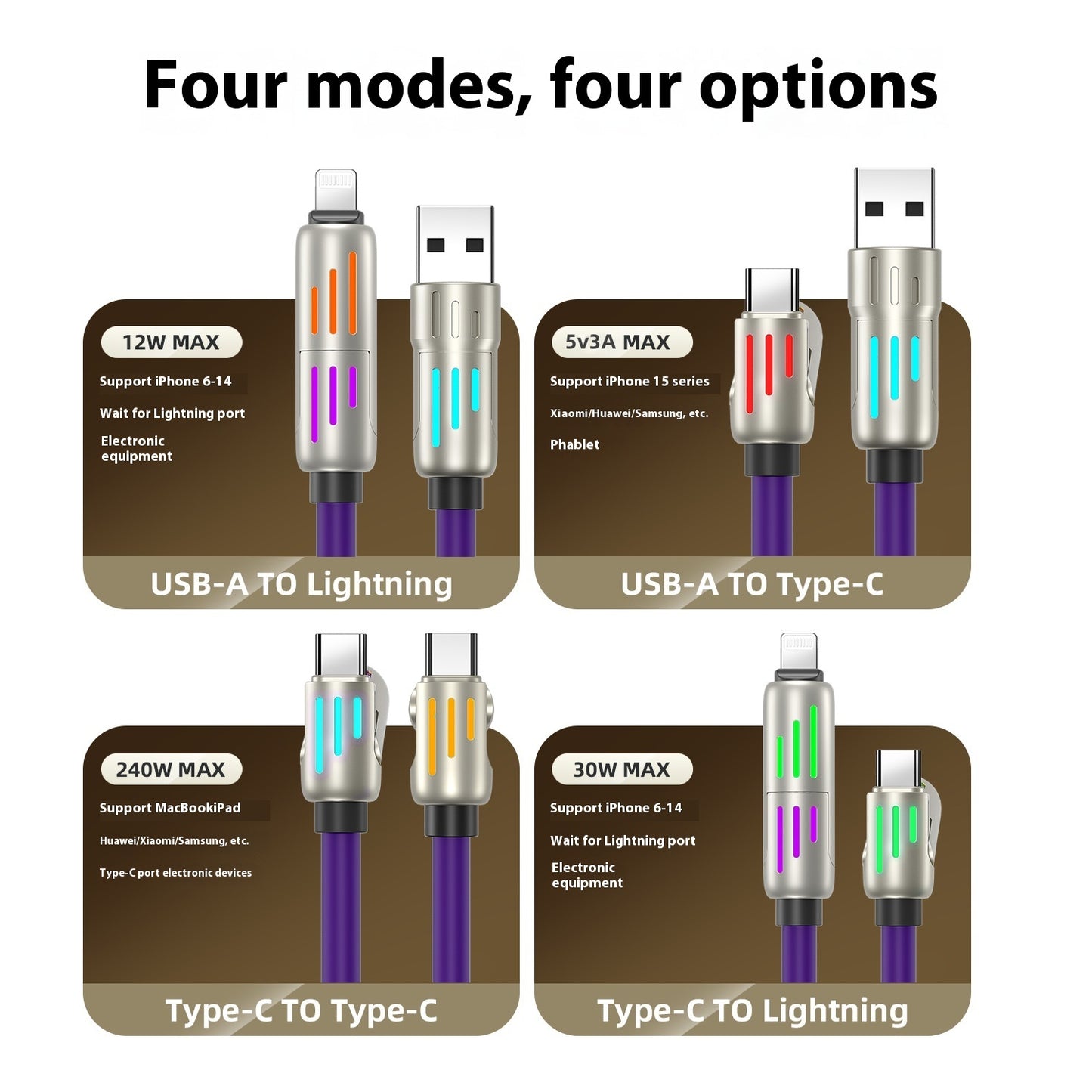 Four modes, four options

12W MAX

Support iPhone 6-14

Wait for Lightning port

Electronic equipment

USB-A TO Lightning

5v3A MAX

Support iPhone 15 series

Xiaomi/Huawei/Samsung, etc.

Phablet

USB-A TO Type-C

240W MAX

Support MacBookiPad

Huawei/Xiaomi/Samsung, etc.

Type-C port electronic devices

Type-C TO Type-C

30W MAX

Support iPhone 6-14

Wait for Lightning port

Electronic equipment

Type-C TO Lightning