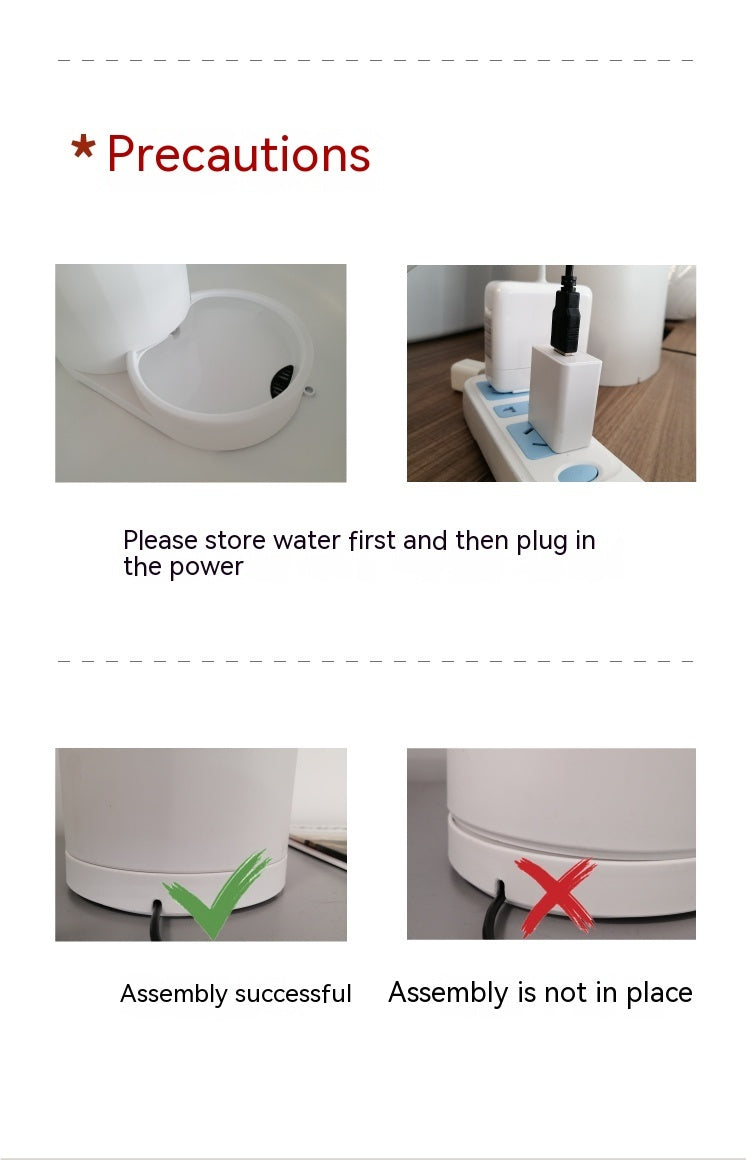 * Precautions

Please store water first and then plug in the power

Assembly successful

Assembly is not in place